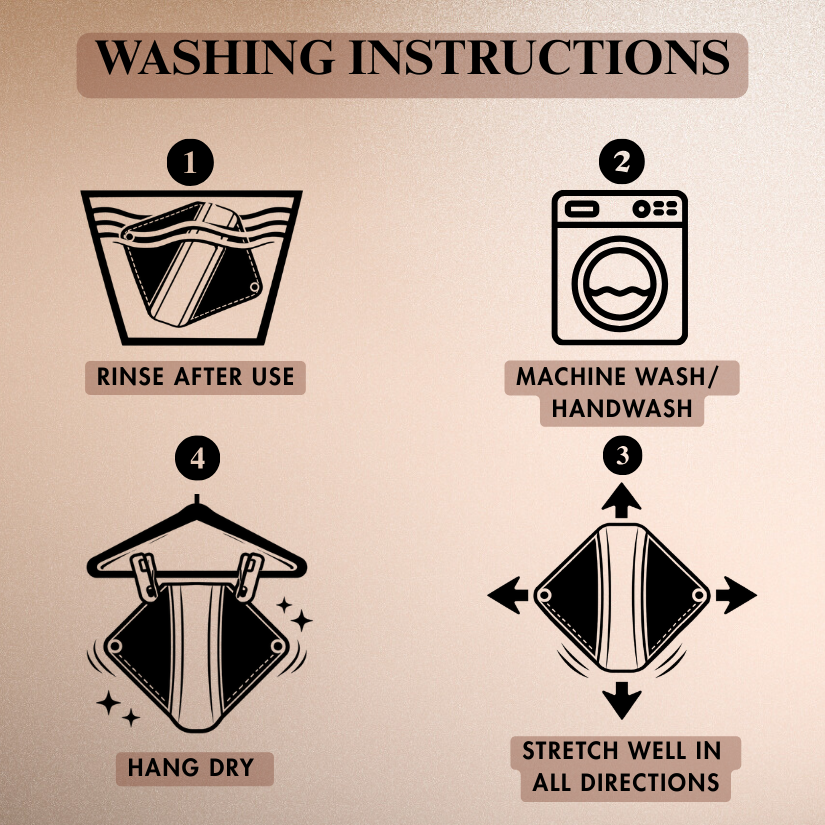 WASHING INSTRUCTIONS

1

RINSE AFTER USE

2

MACHINE WASH/ HANDWASH

4

HANG DRY

3

STRETCH WELL IN ALL DIRECTIONS